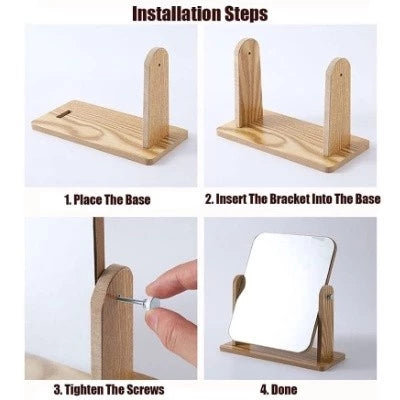 Installation Steps

1. Place The Base

2. Insert The Bracket Into The Base

3. Tighten The Screws

4. Done