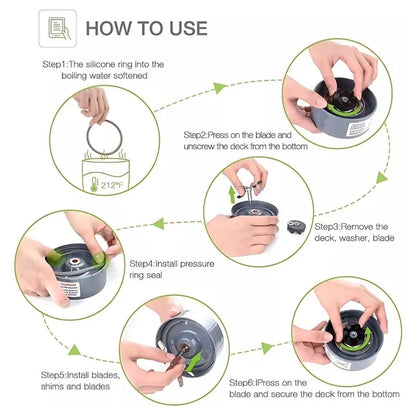 HOW TO USE

Step1:The silicone ring into the boiling water softened

212°F

Step2:Press on the blade and unscrew the deck from the bottom

Step3:Remove the deck, washer, blade

Step4:Install pressure ring seal

Step5:Install blades, shims and blades

Step6:IPress on the blade and secure the deck from the bottom