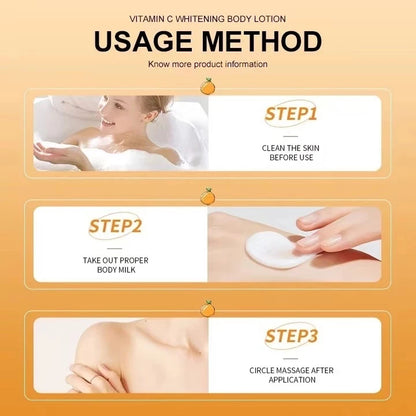 VITAMIN C WHITENING BODY LOTION

USAGE METHOD

Know more product information

STEP1

CLEAN THE SKIN BEFORE USE

STEP2

TAKE OUT PROPER BODY MILK

STEP3

CIRCLE MASSAGE AFTER APPLICATION