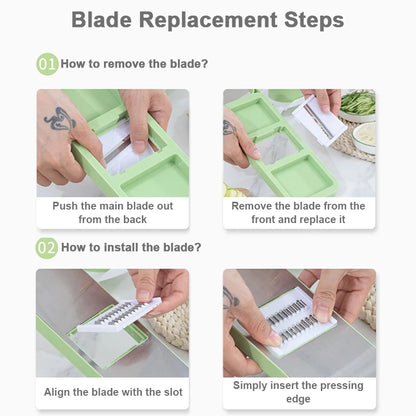 Blade Replacement Steps

01 How to remove the blade?

Push the main blade out from the back

Remove the blade from the front and replace it

02 How to install the blade?

Align the blade with the slot

Simply insert the pressing edge