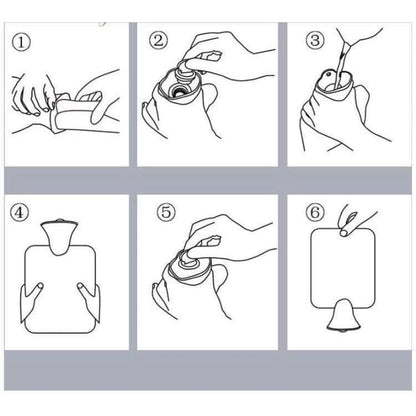 ①

②

③

④

⑤

⑥