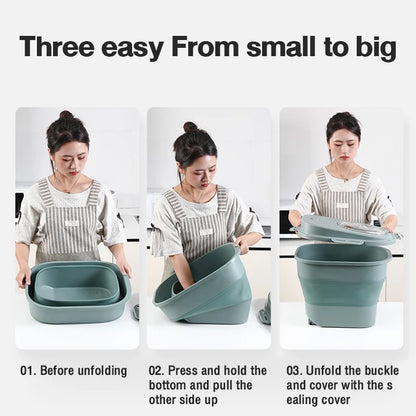 Three easy From small to big

01. Before unfolding

02. Press and hold the bottom and pull the other side up

03. Unfold the buckle and cover with the s ealing cover