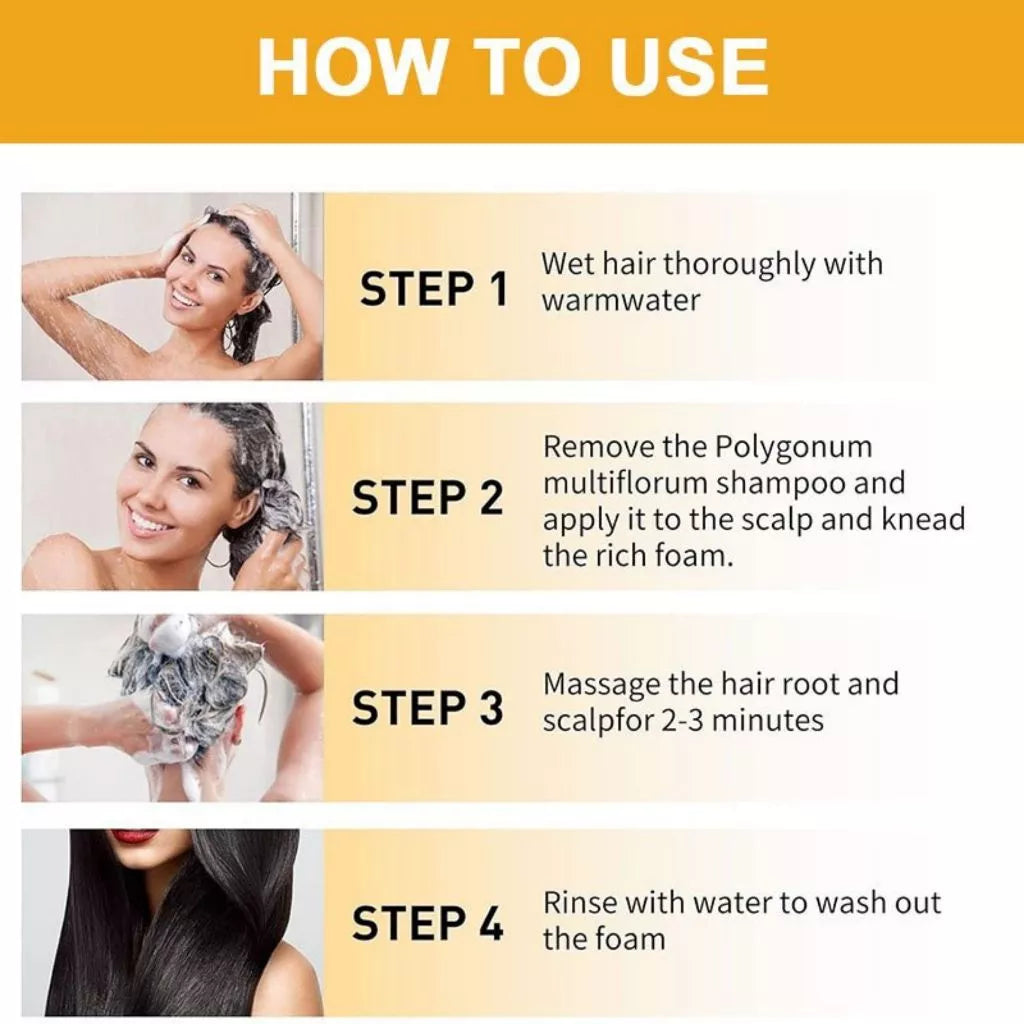 HOW TO USE

STEP 1
Wet hair thoroughly with warmwater

STEP 2
Remove the Polygonum multiflorum shampoo and apply it to the scalp and knead the rich foam.

STEP 3
Massage the hair root and scalpfor 2-3 minutes

STEP 4
Rinse with water to wash out the foam